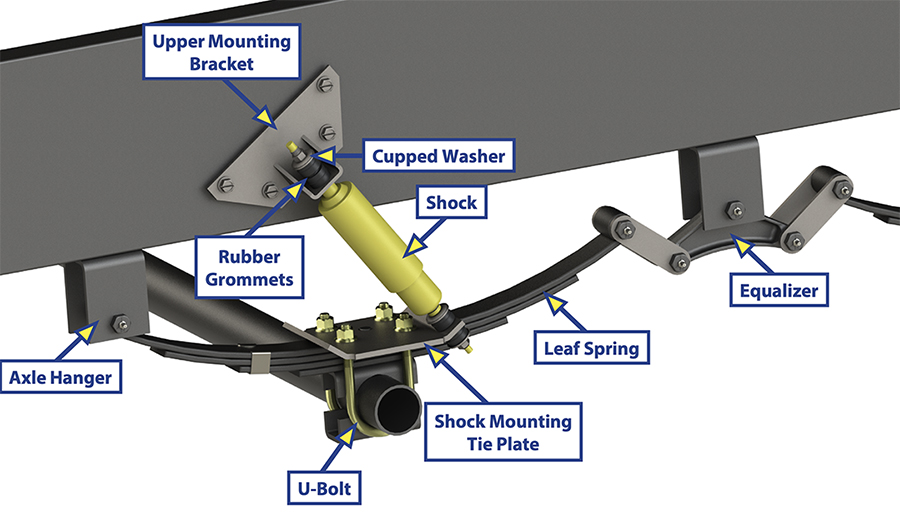 Upper Mounting Bracket

Cupped Washer

Shock

Rubber Grommets

Equalizer

Leaf Spring

Axle Hanger

Shock Mounting Tie Plate

U-Bolt